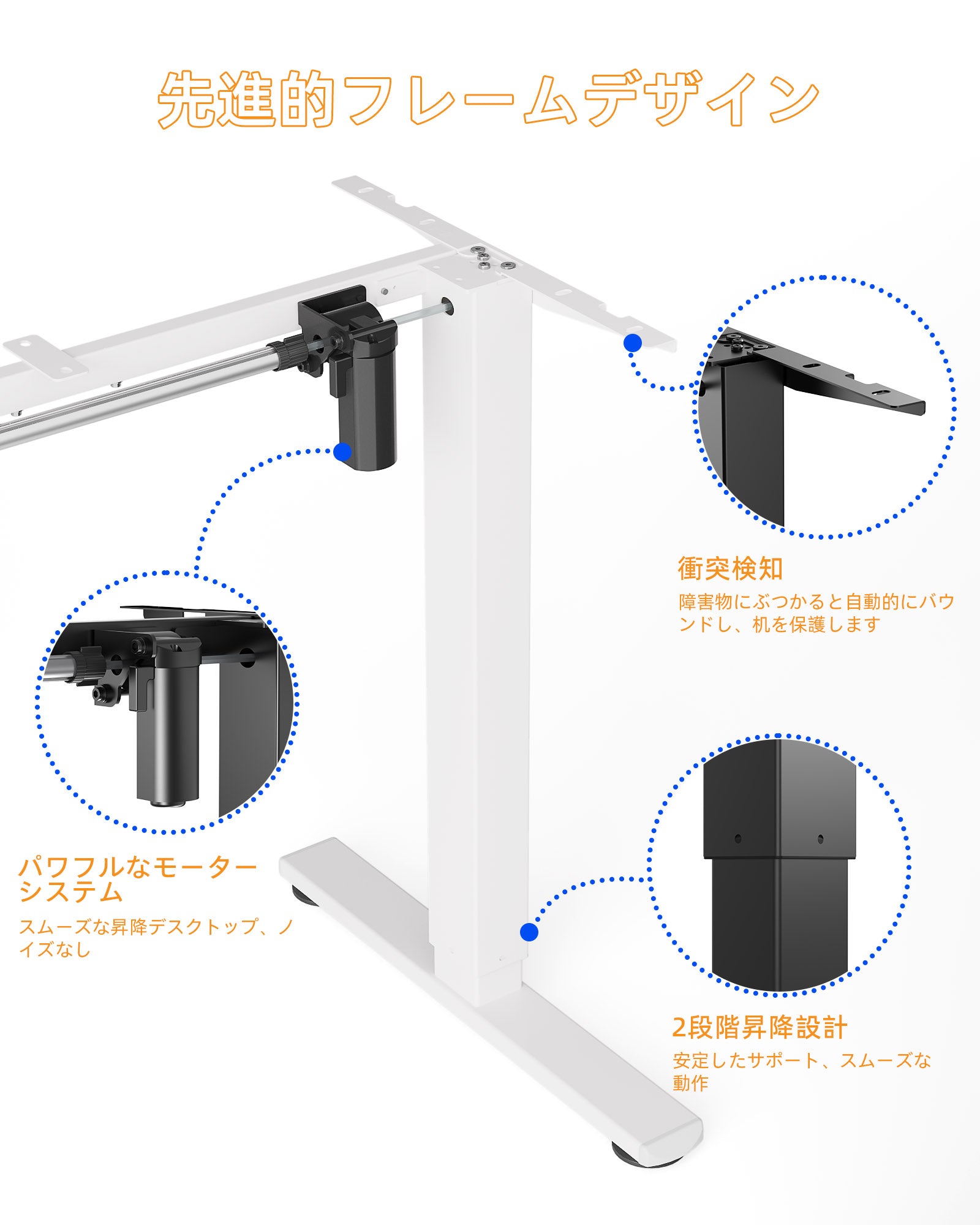 先進的フレームデザイン

衝突検知

障害物にぶつかると自動的にバウンドし、机を保護します

パワフルなモーターシステム

スムーズな昇降デスクトップ、ノイズなし

2段階昇降設計

安定したサポート、スムーズな動作