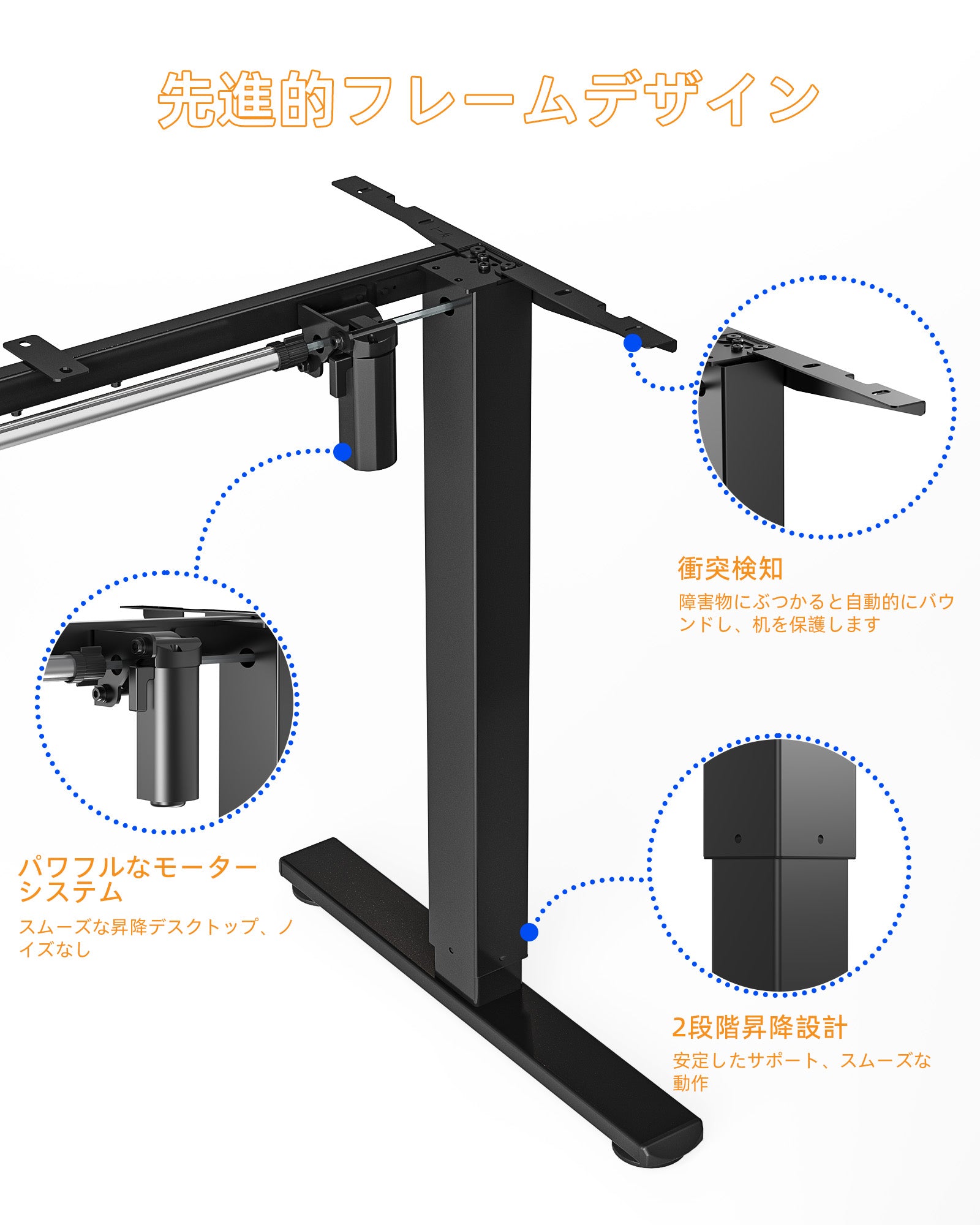 先進的フレームデザイン

衝突検知

障害物にぶつかると自動的にバウンドし、机を保護します

パワフルなモーターシステム

スムーズな昇降デスクトップ、ノイズなし

2段階昇降設計

安定したサポート、スムーズな動作